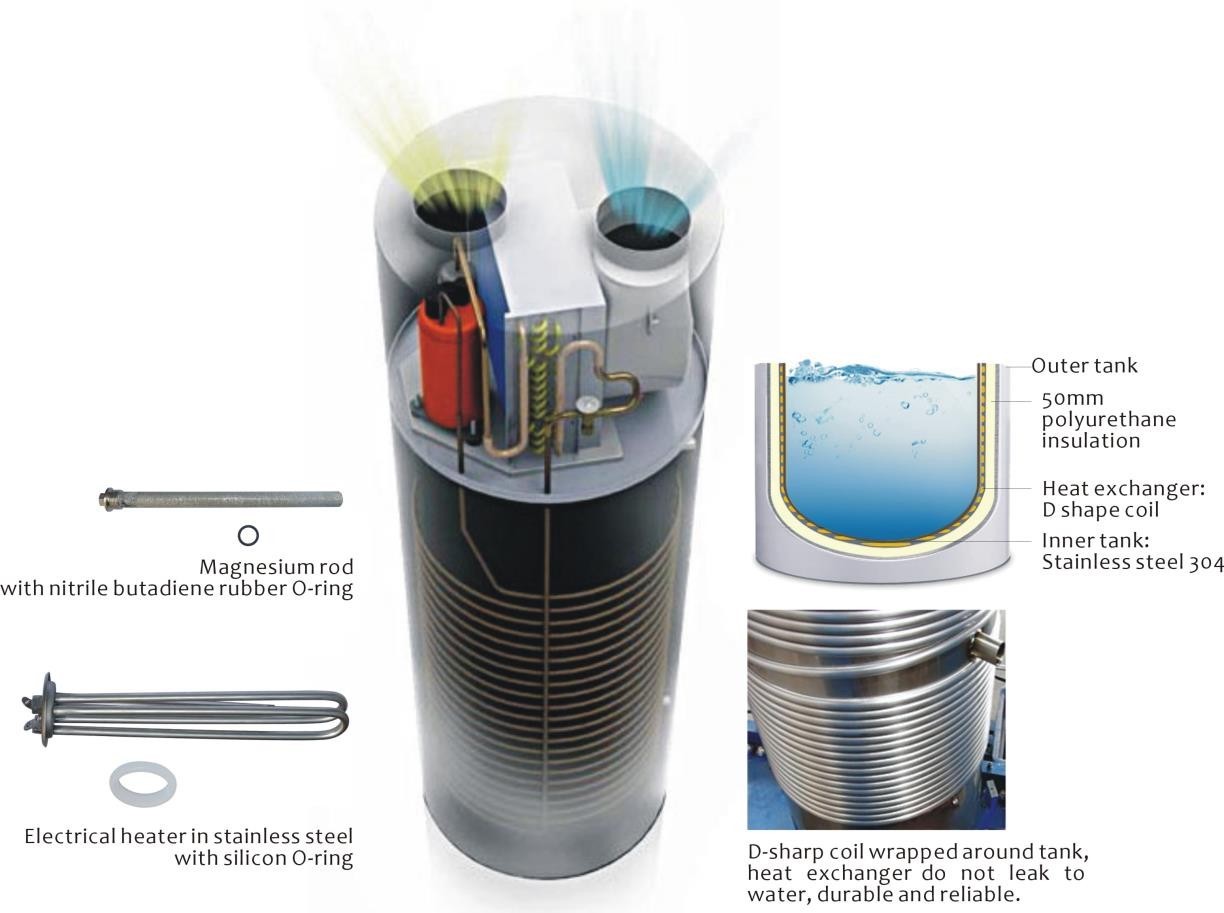 Magnesium rod
with nitrile butadiene rubber O-ring

Electrical heater in stainless steel
with silicon O-ring

Outer tank

50mm polyurethane insulation

Heat exchanger: D shape coil

Inner tank: Stainless steel 304

D-sharp coil wrapped around tank, heat exchanger do not leak to water, durable and reliable.