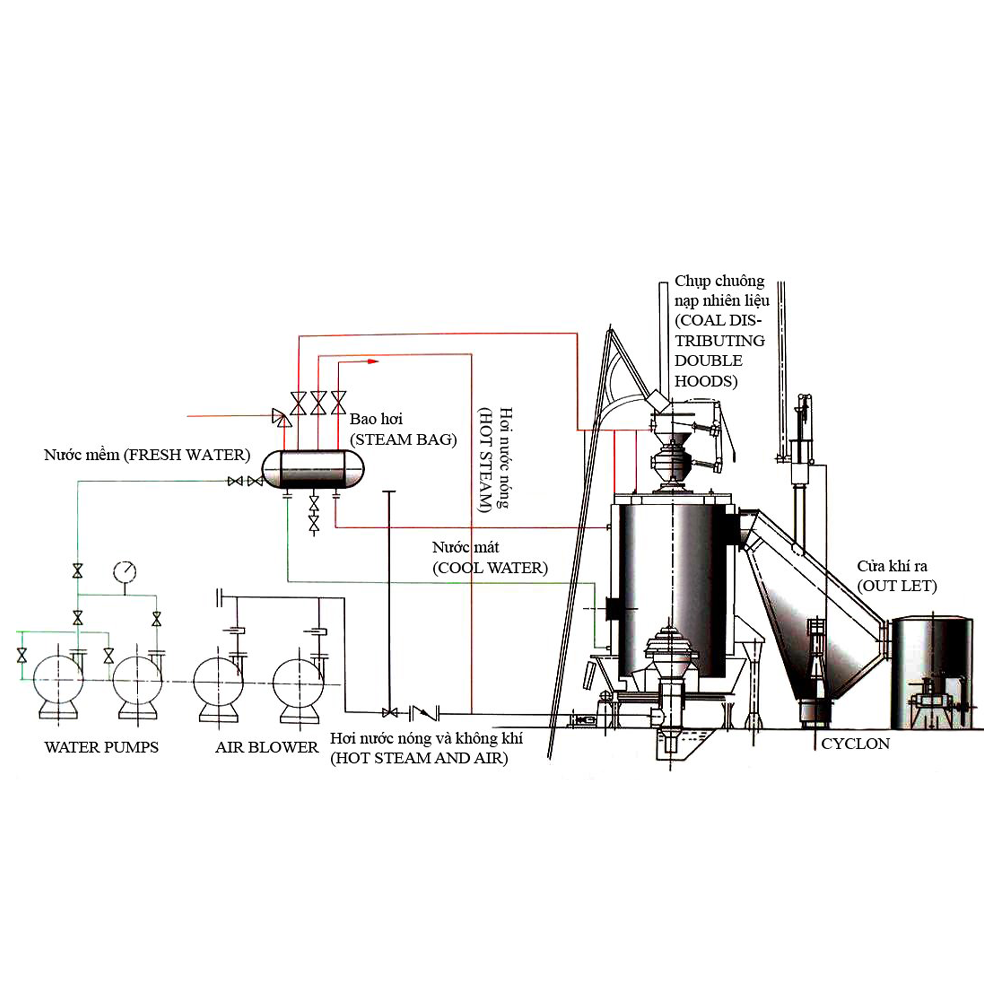 Chụp chuông nạp nhiên liệu (COAL DISTRIBUTING DOUBLE HOODS)

Bao hơi (STEAM BAG)

Hơi nước nóng (HOT STEAM)

Nước mềm (FRESH WATER)

Nước mát (COOL WATER)

Cửa khí ra (OUT LET)

WATER PUMPS

AIR BLOWER

Hơi nước nóng và không khí (HOT STEAM AND AIR)

CYCLON