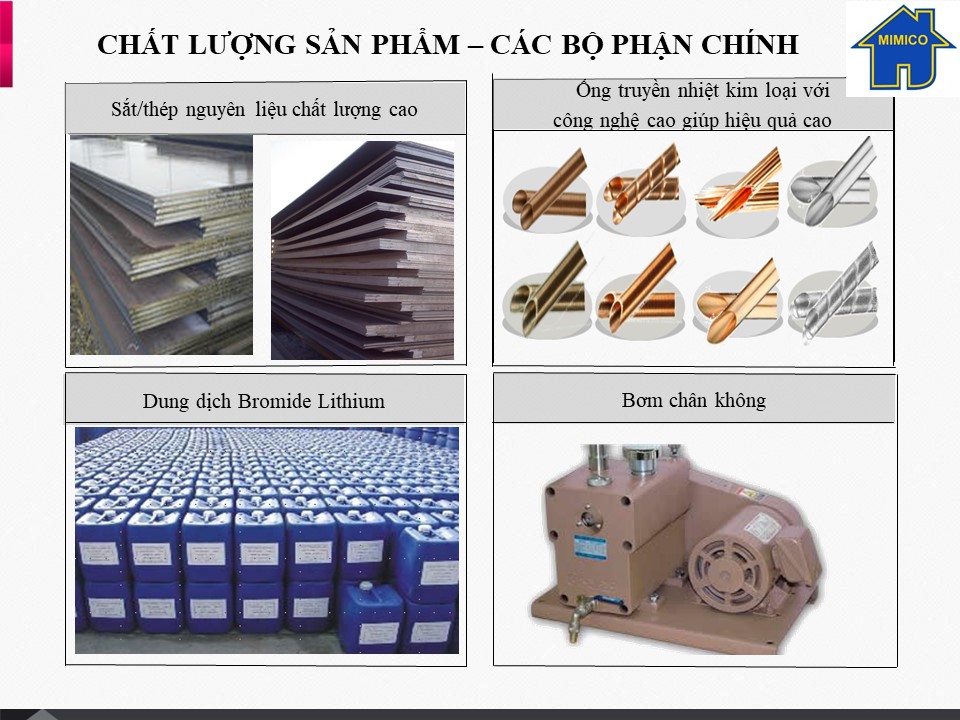 CHẤT LƯỢNG SẢN PHẨM – CÁC BỘ PHẬN CHÍNH

MIMICO

Sắt/thép nguyên liệu chất lượng cao

Ống truyền nhiệt kim loại với công nghệ cao giúp hiệu quả cao

Dung dịch Bromide Lithium

Bơm chân không